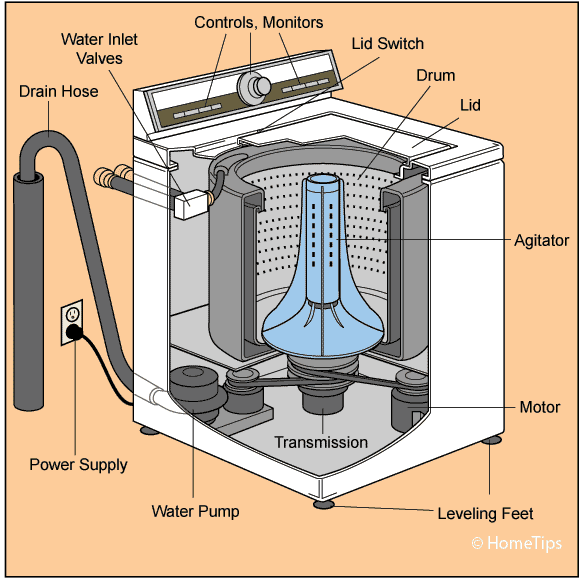 Controls, Monitors
Water Inlet Valves
Lid Switch
Drain Hose
Drum
Lid
Agitator
Motor
Transmission
Power Supply
Water Pump
Leveling Feet
© HomeTips